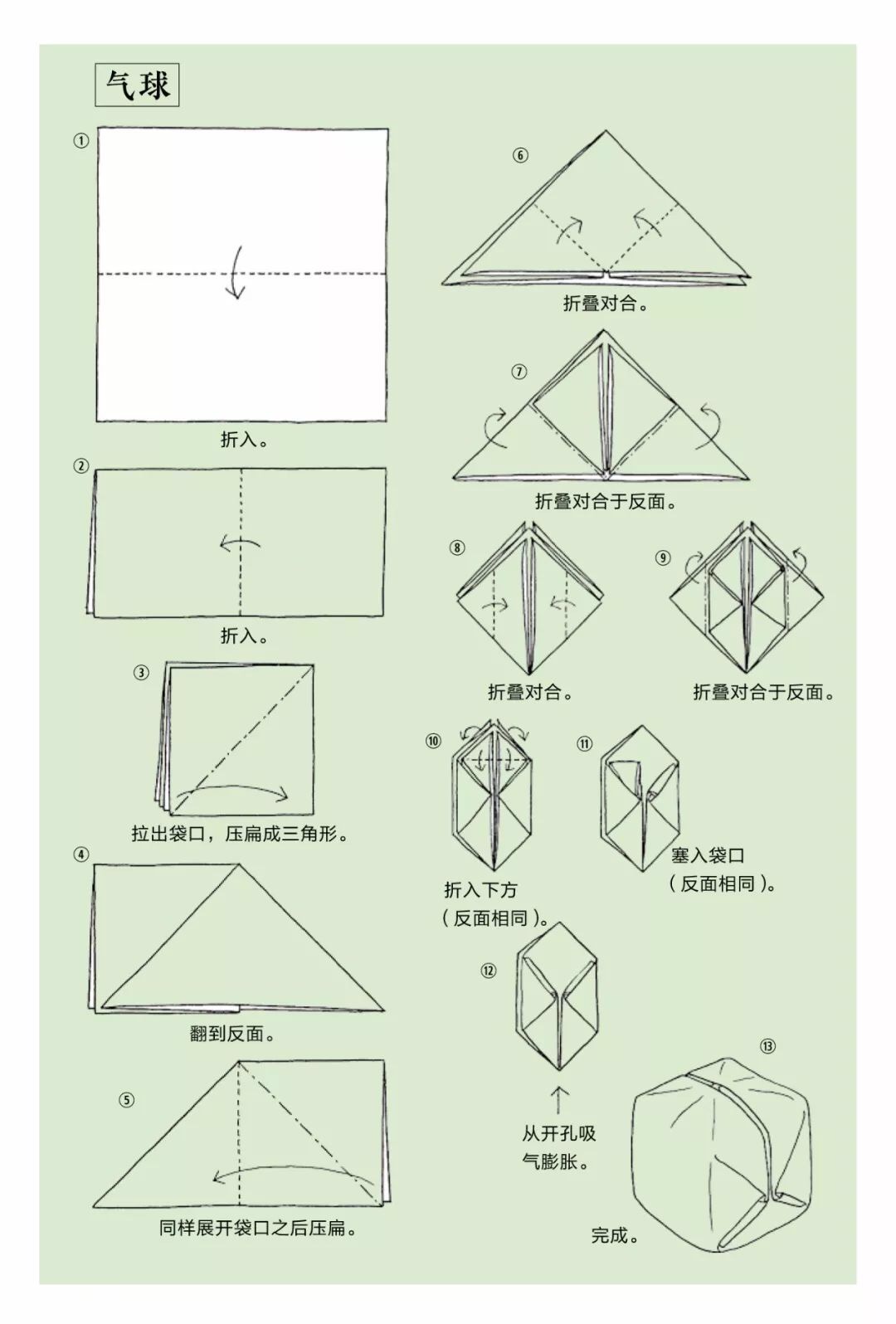 气球

①
折入。

②
折入。

③
拉出袋口，压扁成三角形。

④
翻到反面。

⑤
同样展开袋口之后压扁。

⑥
折叠对合。

⑦
折叠对合于反面。

⑧
折叠对合。

⑨
折叠对合于反面。

⑩
折入下方（反面相同）。

⑪
塞入袋口（反面相同）。

⑫
从开孔吸气膨胀。

⑬
完成。