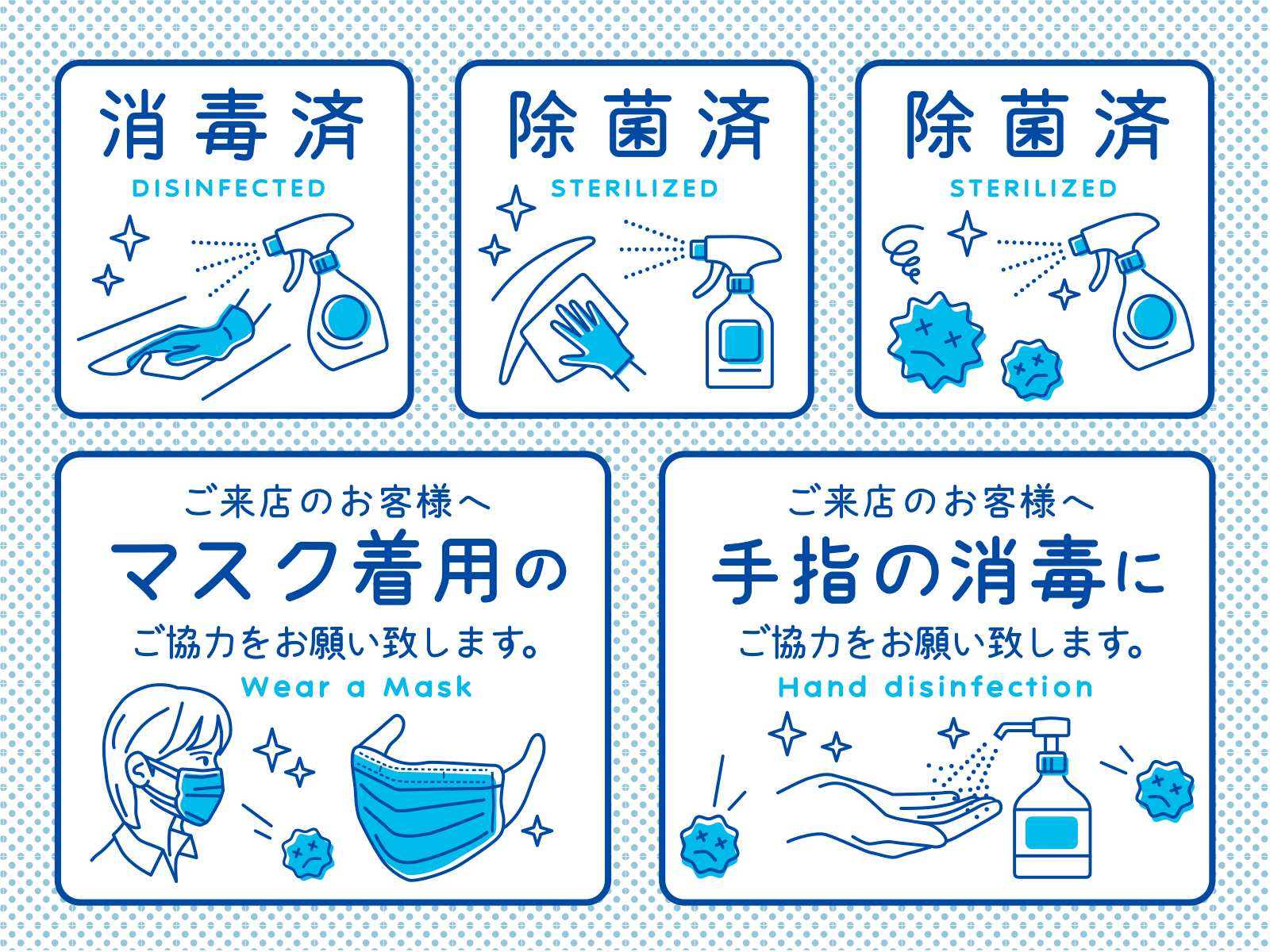 消毒済
DISINFECTED

除菌済
STERILIZED

除菌済
STERILIZED

ご来店のお客様へ
マスク着用の
ご協力をお願い致します。
Wear a Mask

ご来店のお客様へ
手指の消毒に
ご協力をお願い致します。
Hand disinfection